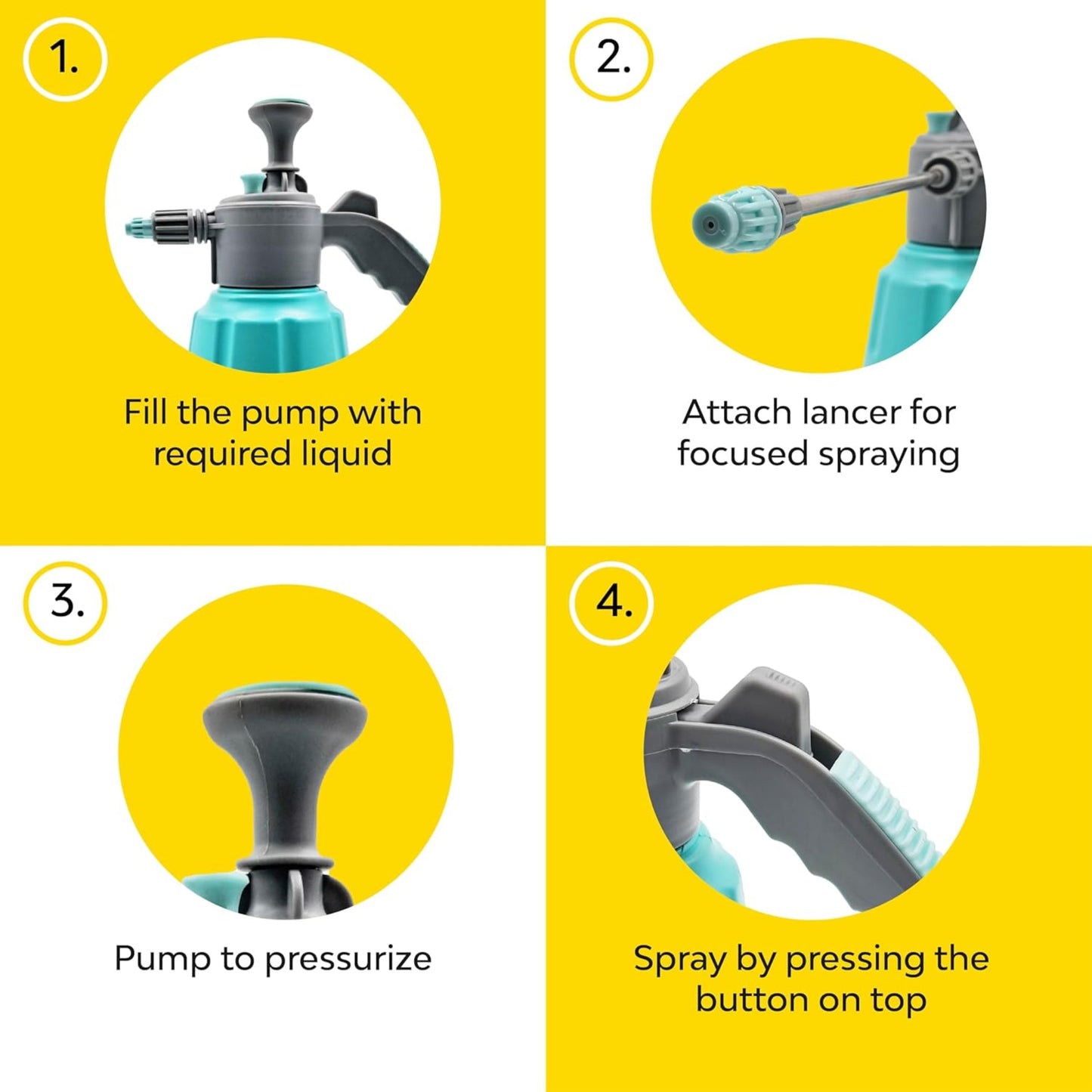 1.

Fill the pump with required liquid

2.

Attach lancer for focused spraying

3.

Pump to pressurize

4.

Spray by pressing the button on top